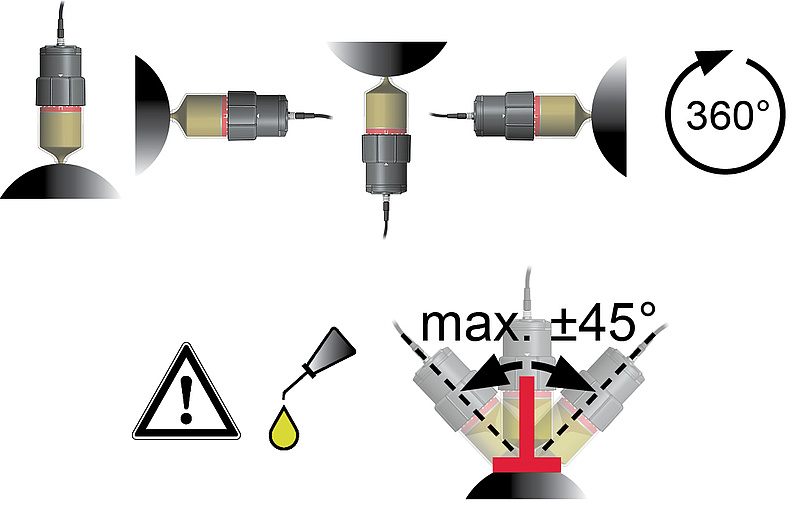 360°

max. ±45°