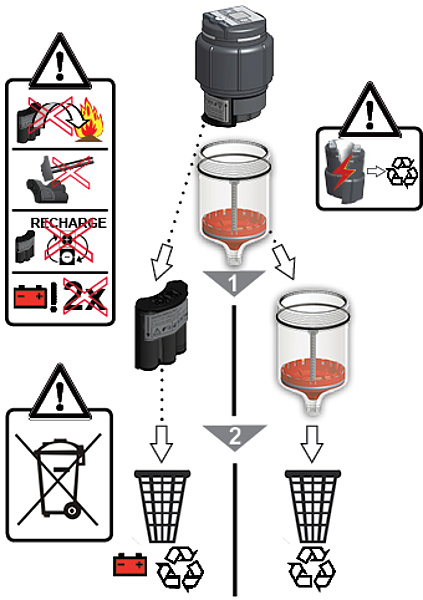 RECHARGE

2x

1

2